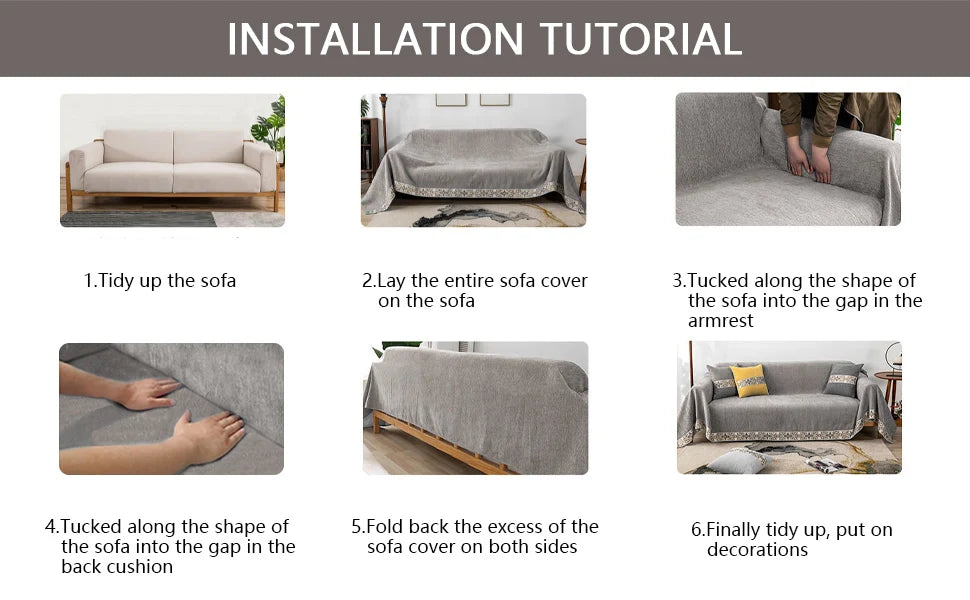 INSTALLATION TUTORIAL

1.Tidy up the sofa

2.Lay the entire sofa cover on the sofa

3.Tucked along the shape of the sofa into the gap in the armrest

4.Tucked along the shape of the sofa into the gap in the back cushion

5.Fold back the excess of the sofa cover on both sides

6.Finally tidy up, put on decorations