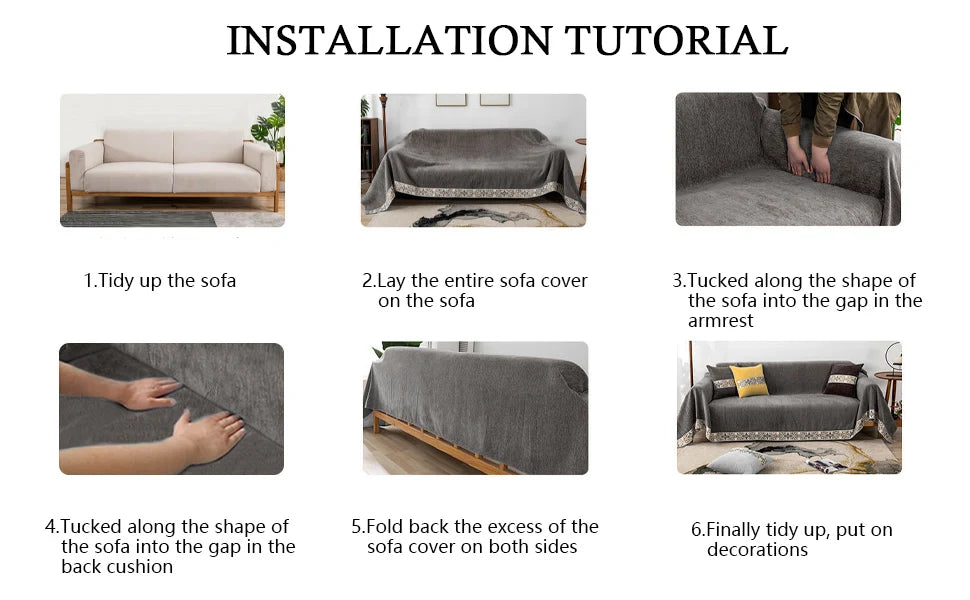 INSTALLATION TUTORIAL

1.Tidy up the sofa

2.Lay the entire sofa cover on the sofa

3.Tucked along the shape of the sofa into the gap in the armrest

4.Tucked along the shape of the sofa into the gap in the back cushion

5.Fold back the excess of the sofa cover on both sides

6.Finally tidy up, put on decorations