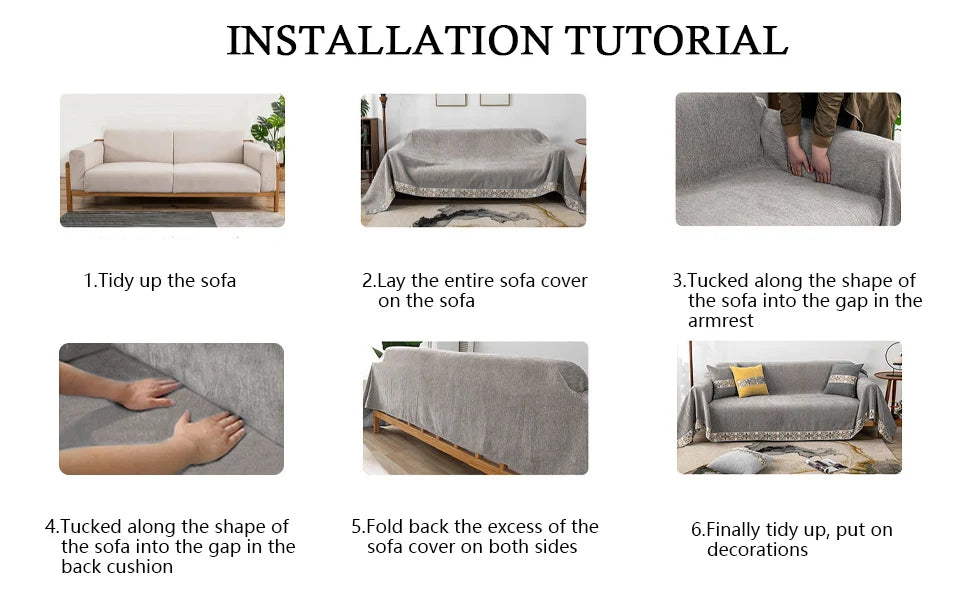 INSTALLATION TUTORIAL

1.Tidy up the sofa

2.Lay the entire sofa cover on the sofa

3.Tucked along the shape of the sofa into the gap in the armrest

4.Tucked along the shape of the sofa into the gap in the back cushion

5.Fold back the excess of the sofa cover on both sides

6.Finally tidy up, put on decorations