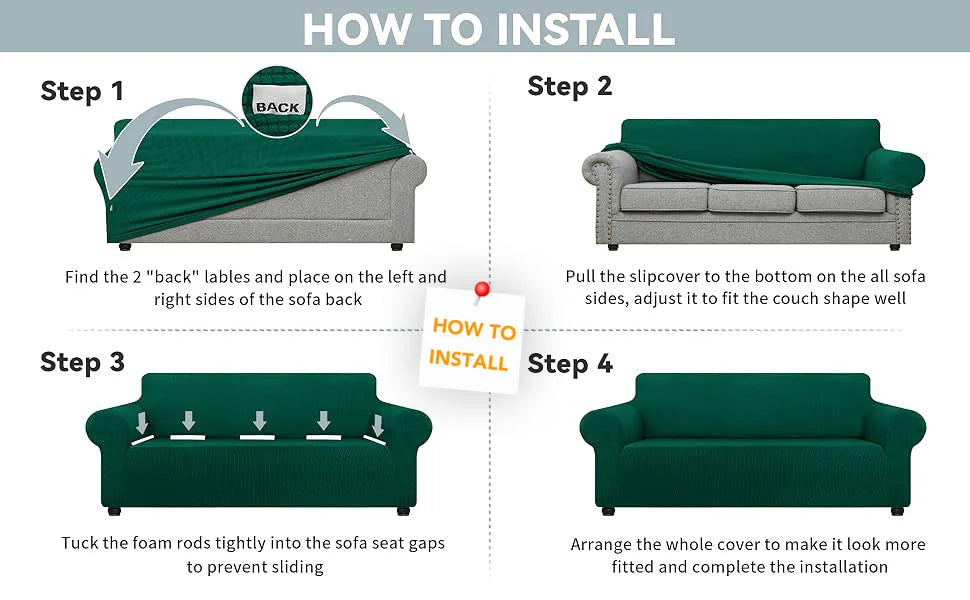 HOW TO INSTALL

Step 1

BACK

Find the 2 "back" lables and place on the left and right sides of the sofa back

Step 2

Pull the slipcover to the bottom on the all sofa sides, adjust it to fit the couch shape well

HOW TO INSTALL

Step 3

Tuck the foam rods tightly into the sofa seat gaps to prevent sliding

Step 4

Arrange the whole cover to make it look more fitted and complete the installation