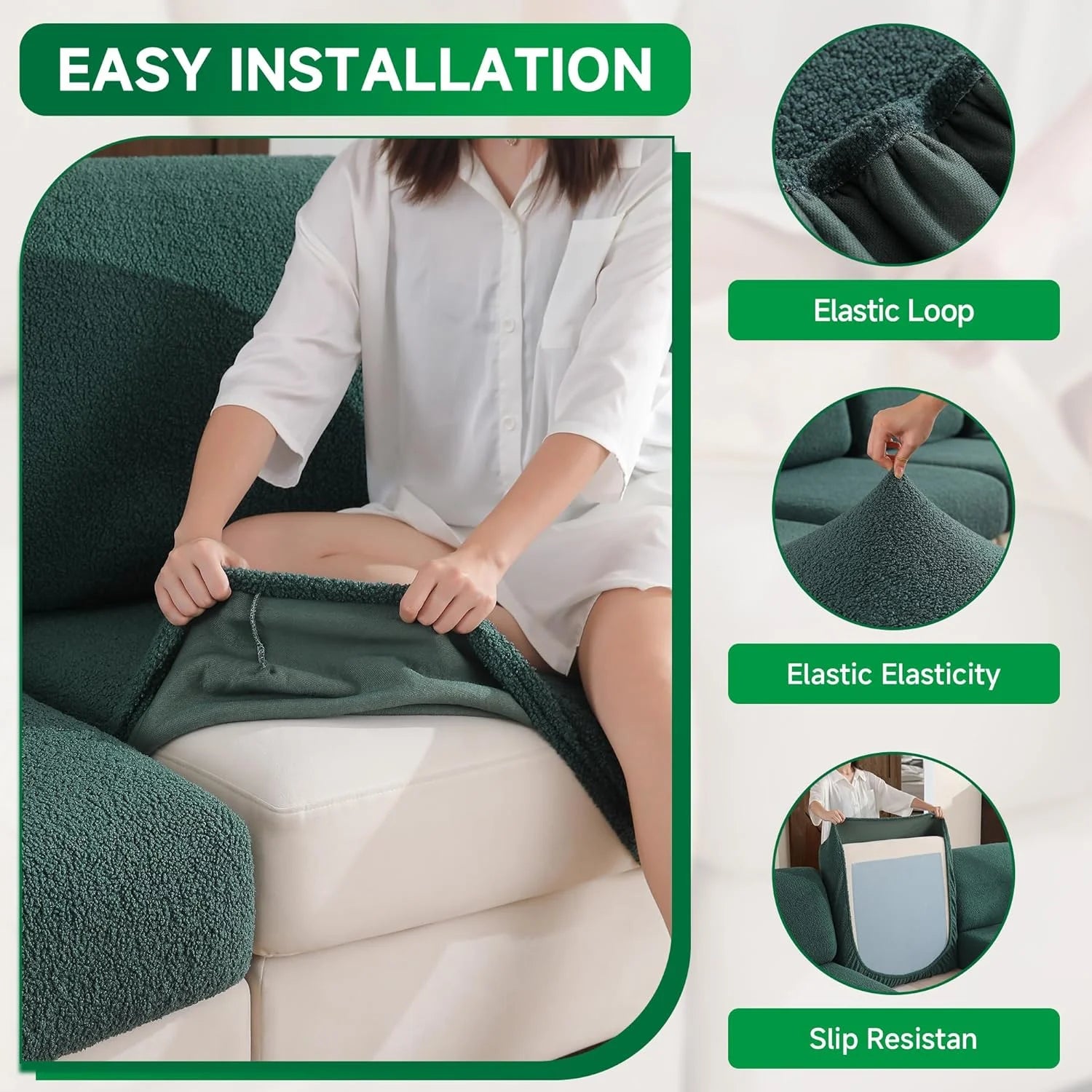 EASY INSTALLATION

Elastic Loop

Elastic Elasticity

Slip Resistan