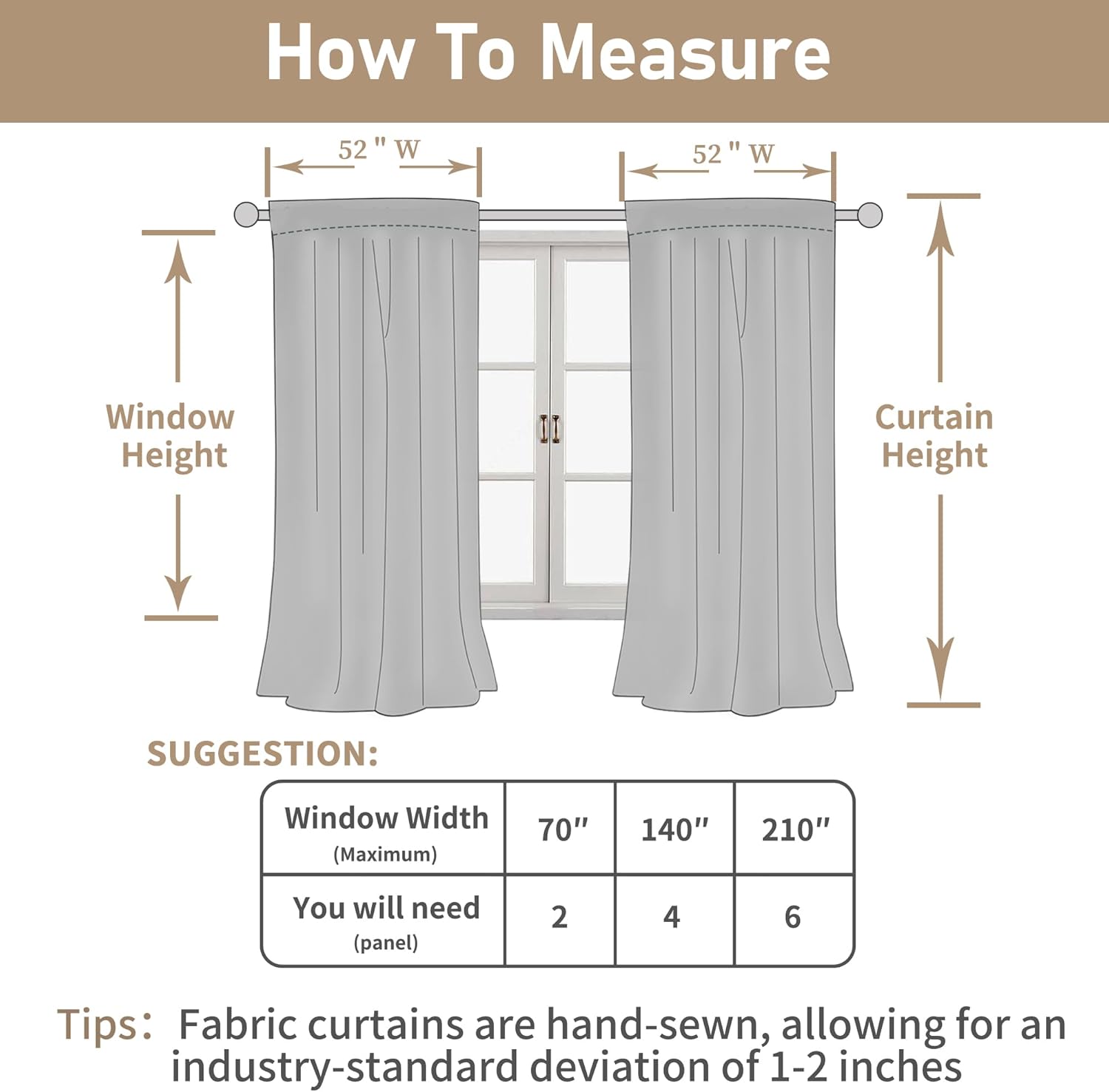 How To Measure

52 " W

52 " W

Window Height

Curtain Height

SUGGESTION:

| Window Width (Maximum) | 70″ | 140″ | 210″ |
|---|---|---|---|
| You will need (panel) | 2 | 4 | 6 |

Tips: Fabric curtains are hand-sewn, allowing for an industry-standard deviation of 1-2 inches