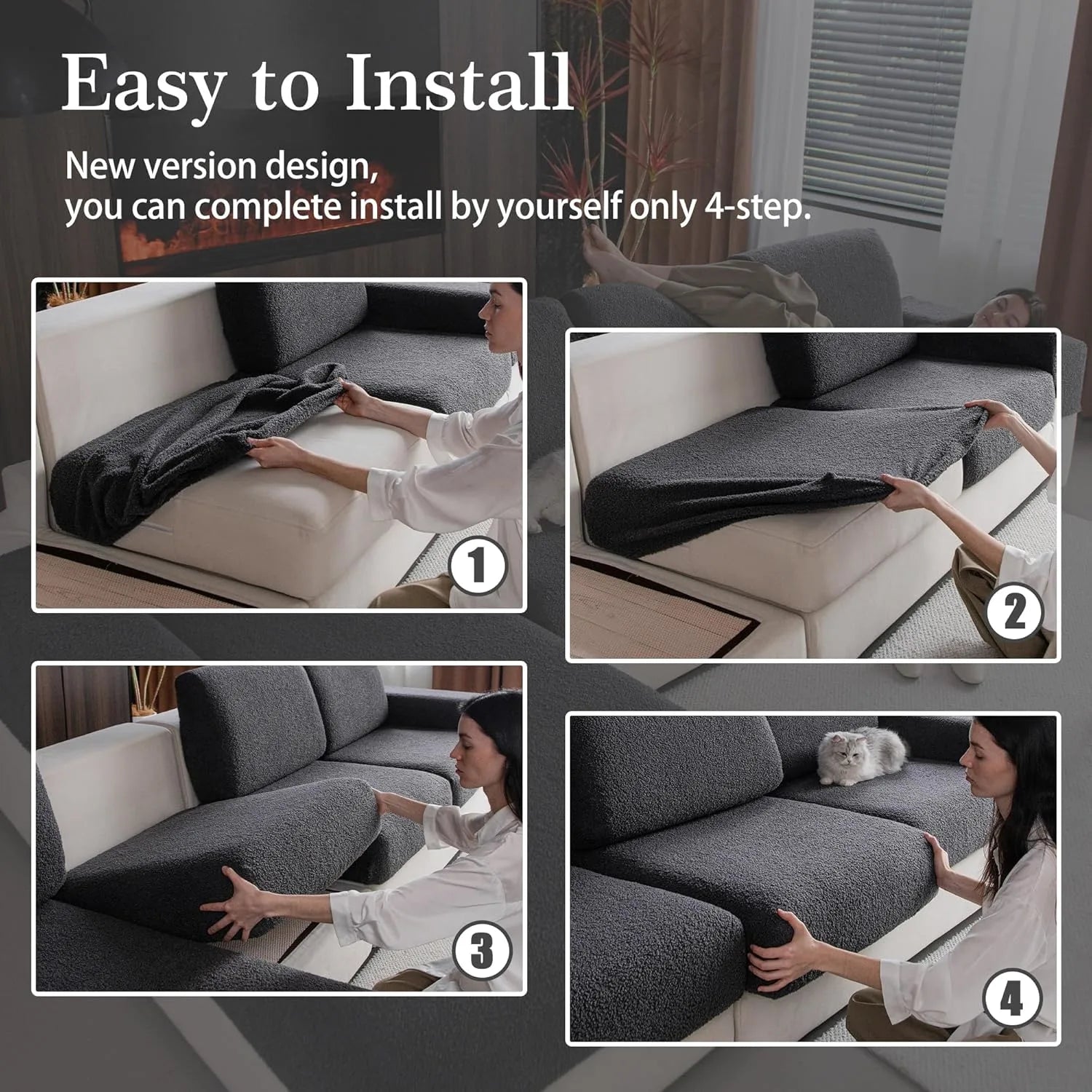 Easy to Install

New version design,
you can complete install by yourself only 4-step.

1

2

3

4